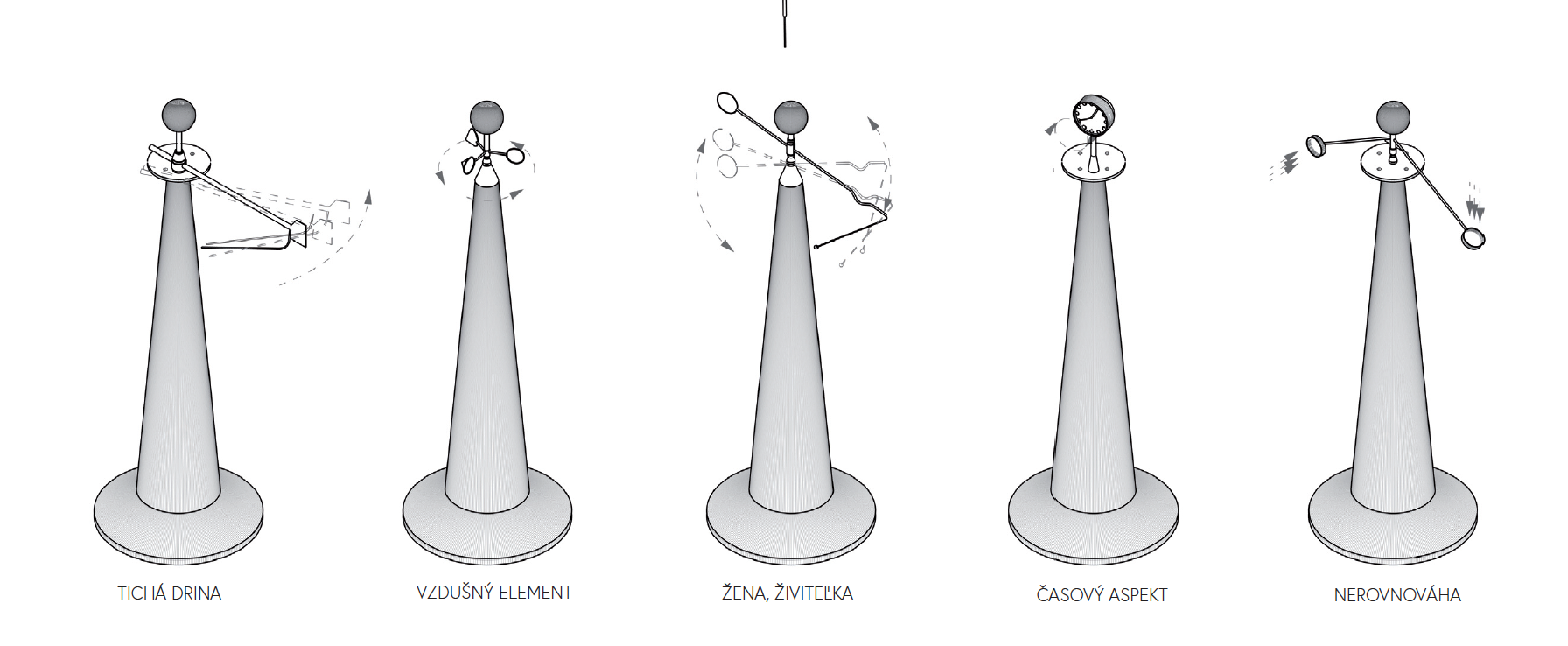 TICHÁ DRINA

VZDUŠNÝ ELEMENT

ŽENA, ŽIVITEĽKA

ČASOVÝ ASPEKT

NEROVNOVÁHA